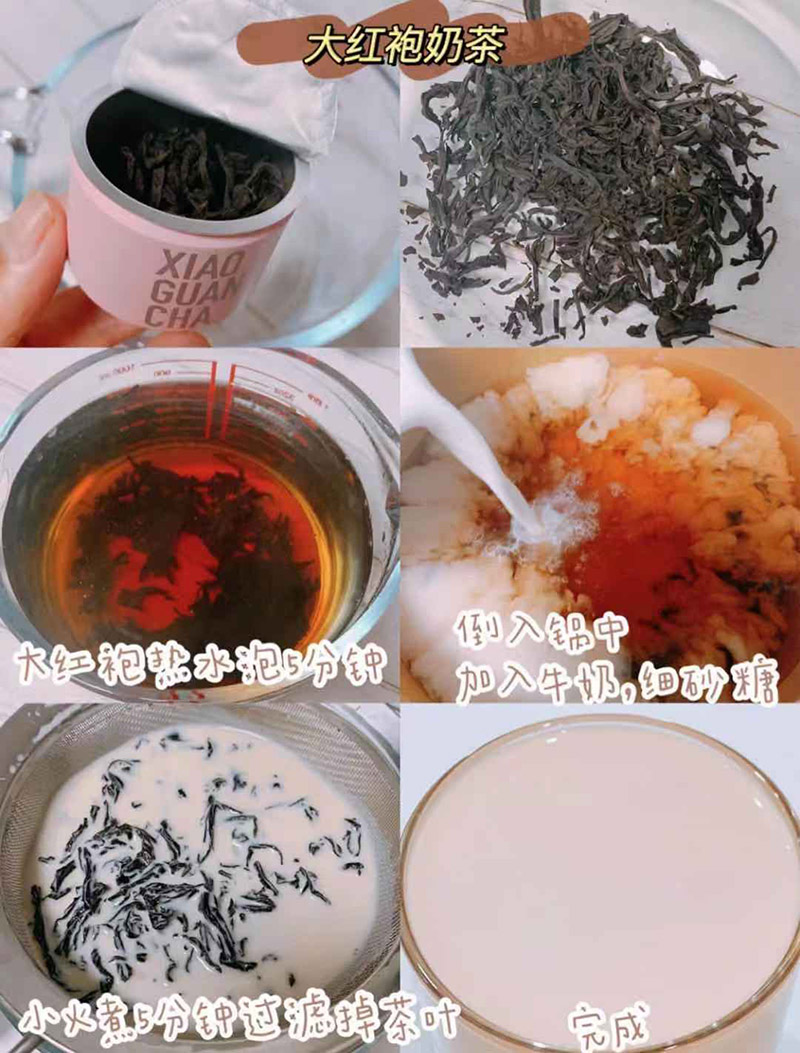 大红袍奶茶

XIAO GUAN CHA

大红袍热水泡5分钟

倒入锅中
加入牛奶，细砂糖

小火煮5分钟过滤掉茶叶

完成